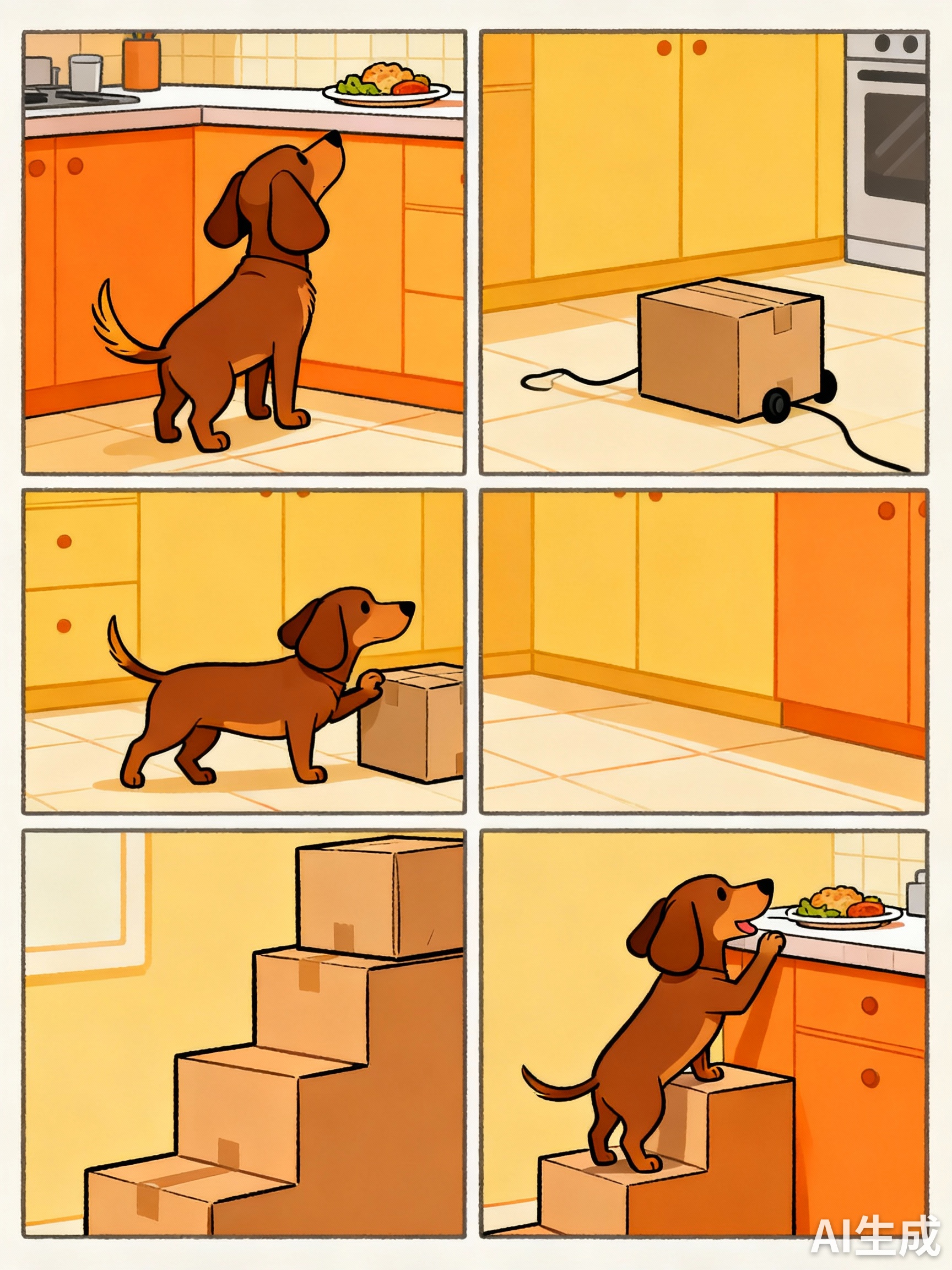 AI生成